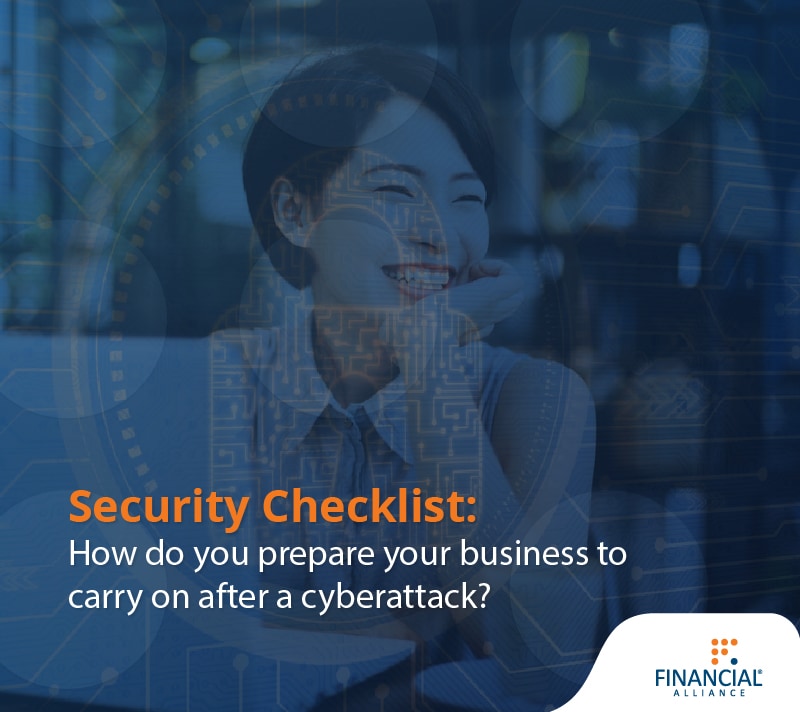 Security Checklist:
How do you prepare your business to carry on after a cyberattack?

FINANCIAL®
ALLIANCE